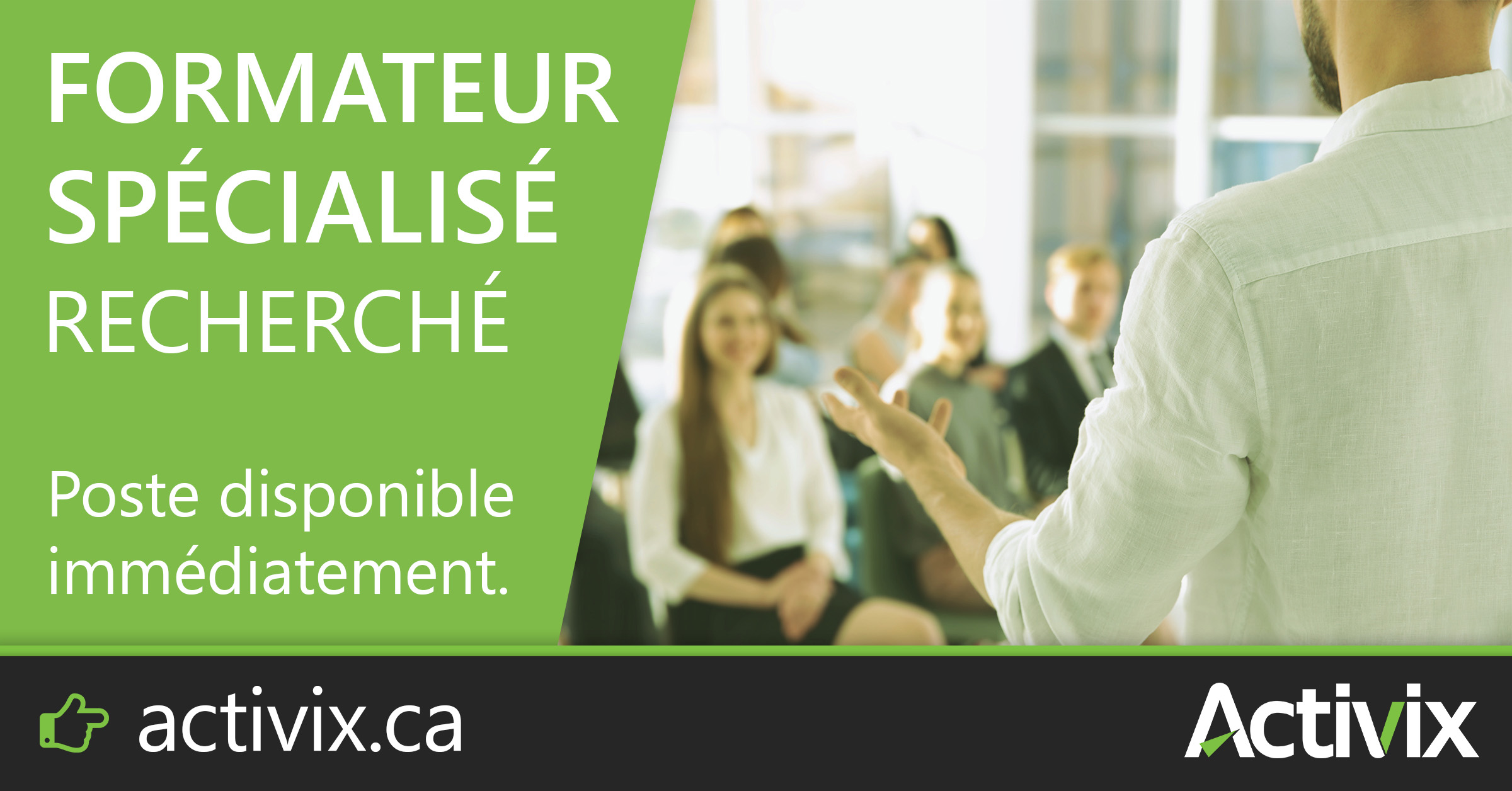 FORMATEUR SPÉCIALISÉ RECHERCHÉ

Poste disponible immédiatement.

activix.ca

Activix